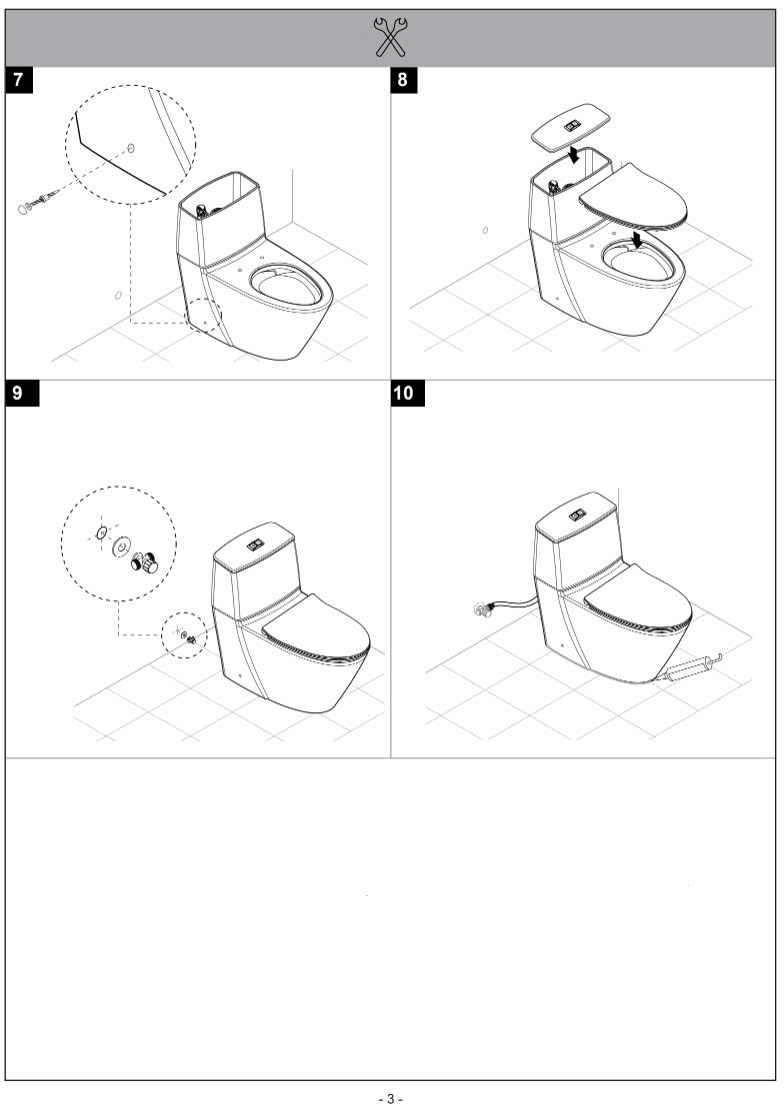 7

8

9

10

- 3 -