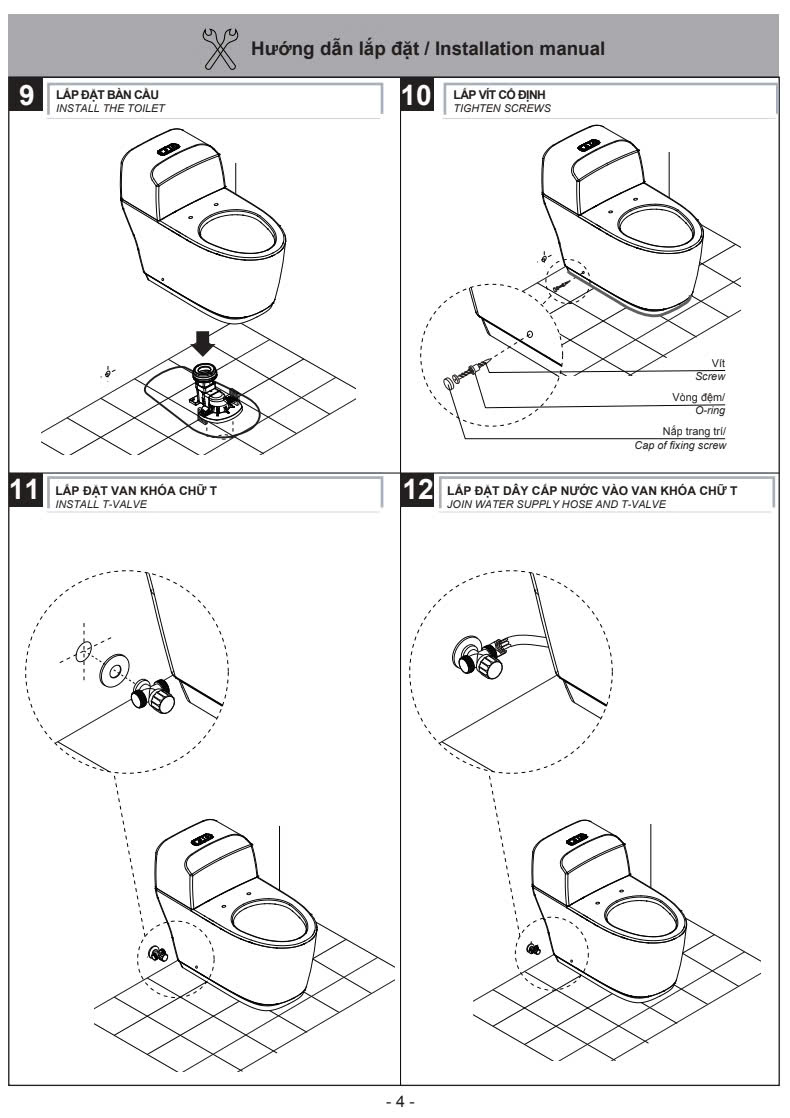 Hướng dẫn lắp đặt / Installation manual

9
LẮP ĐẶT BÀN CẦU
INSTALL THE TOILET

10
LẮP VÍT CỐ ĐỊNH
TIGHTEN SCREWS

Vít
Screw

Vòng đệm/
O-ring

Nắp trang trí/
Cap of fixing screw

11
LẮP ĐẶT VAN KHÓA CHỮ T
INSTALL T-VALVE

12
LẮP ĐẶT DÂY CẤP NƯỚC VÀO VAN KHÓA CHỮ T
JOIN WATER SUPPLY HOSE AND T-VALVE

- 4 -