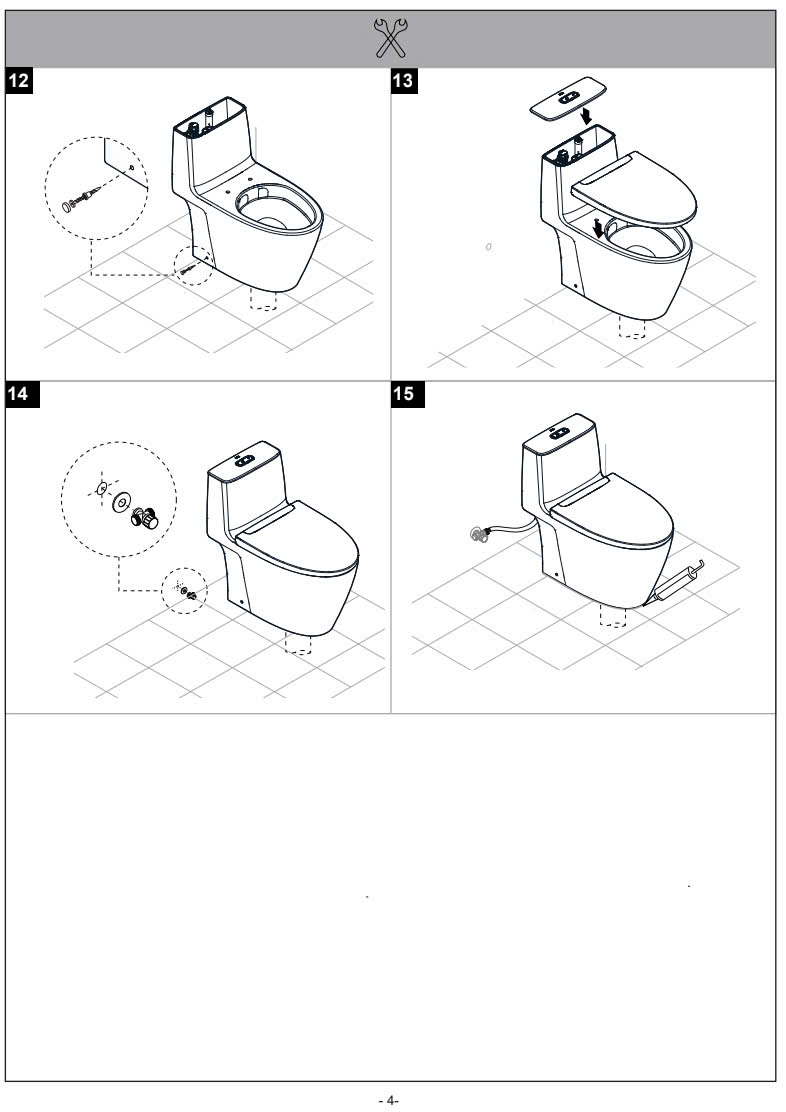 12

13

14

15

- 4-